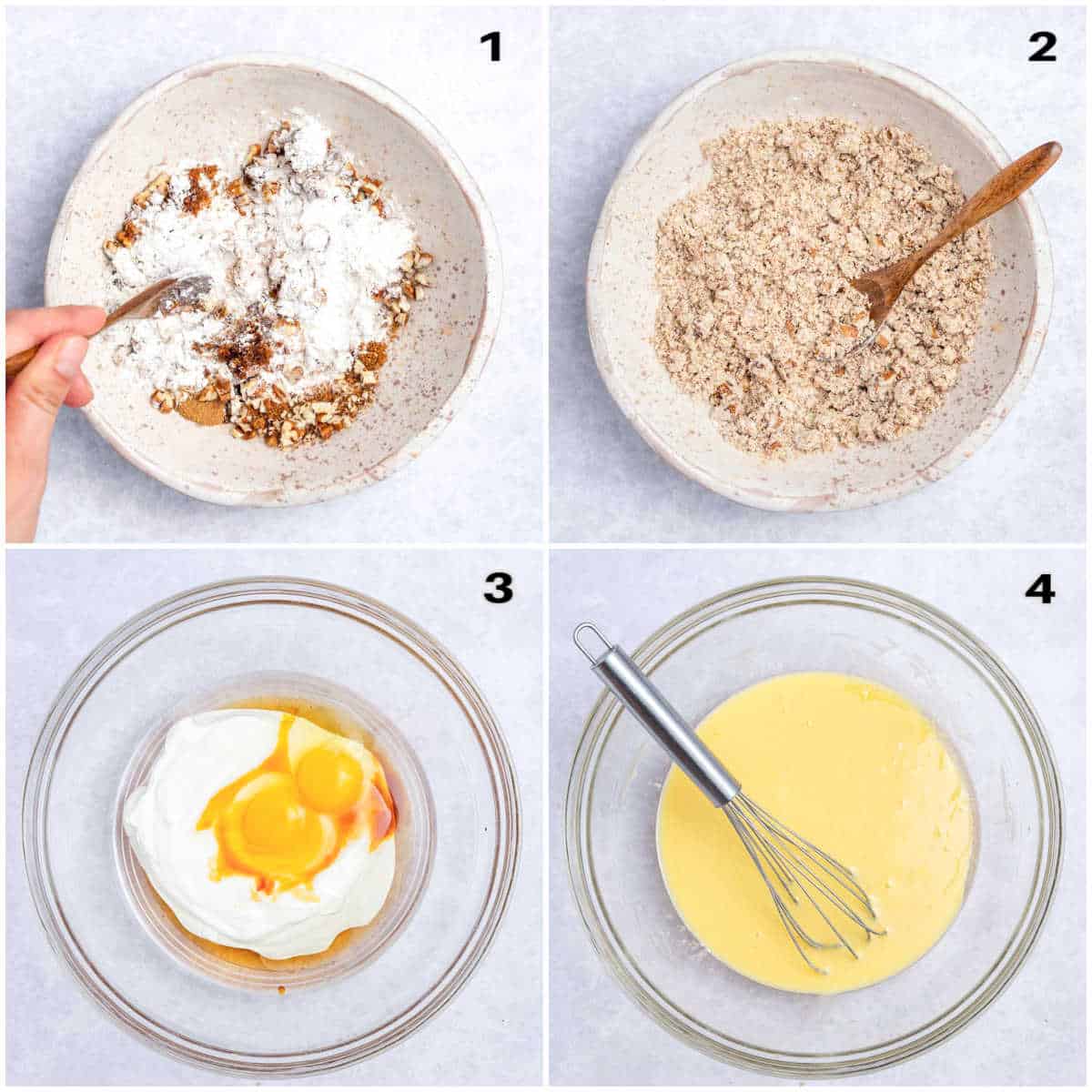 1

2

3

4