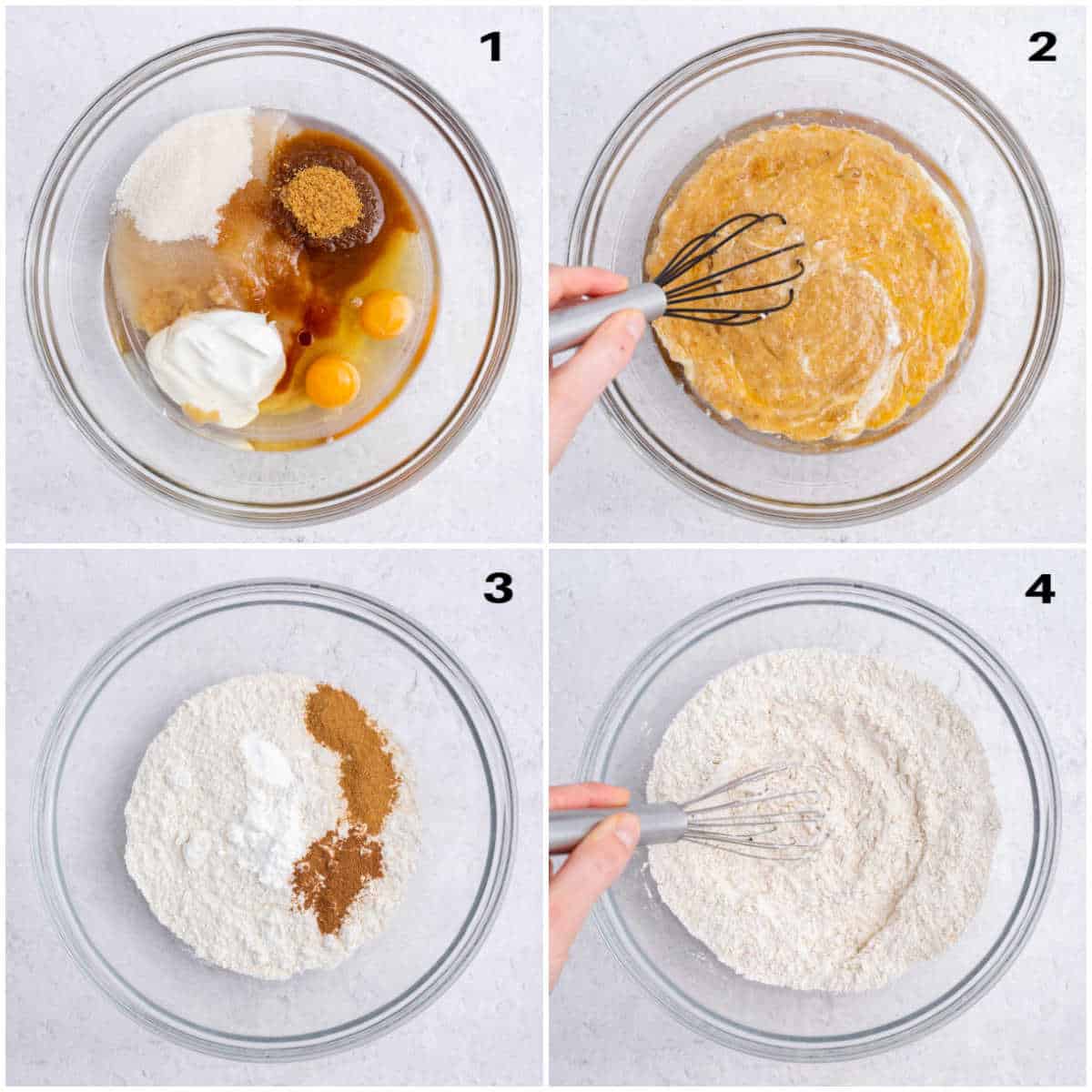 1

2

3

4