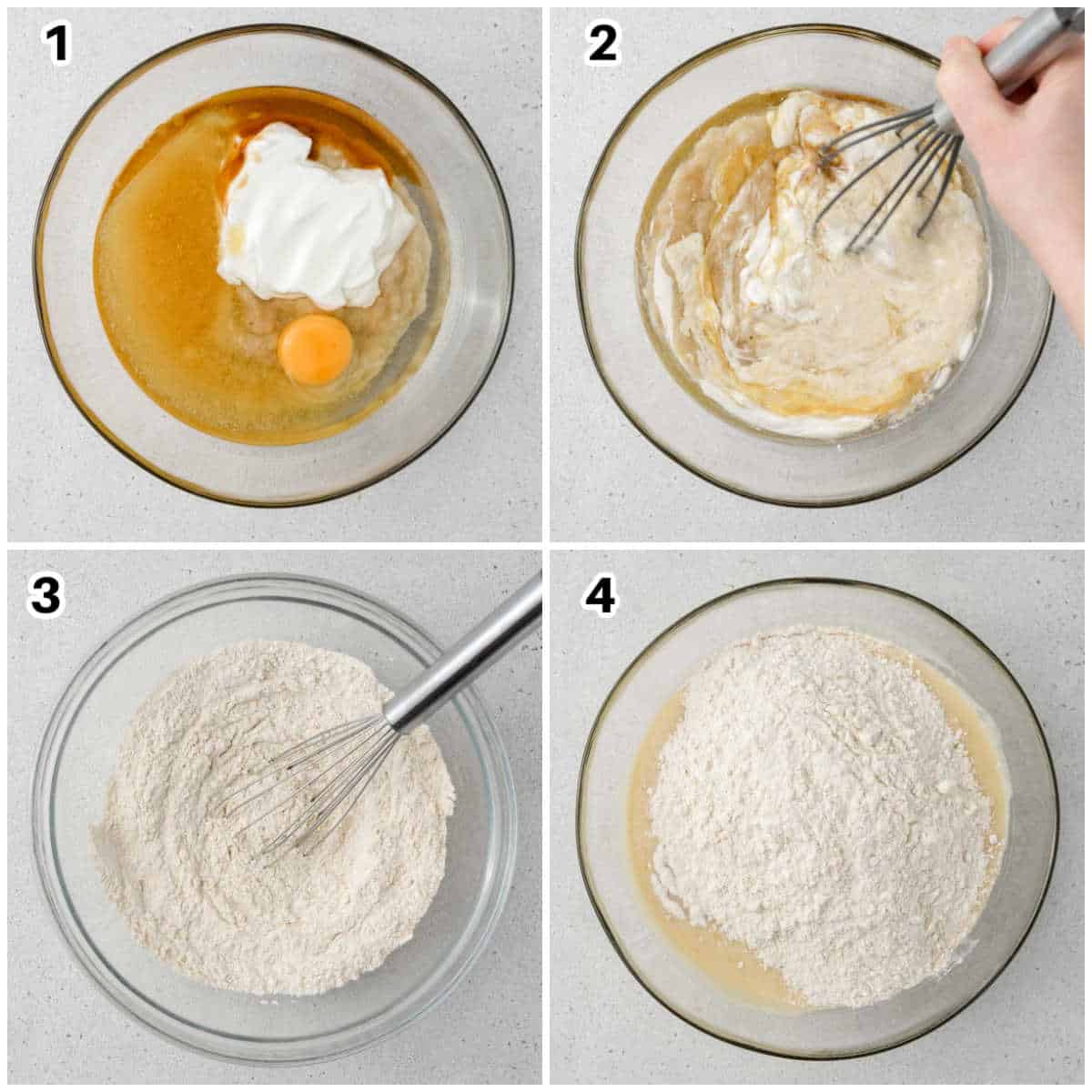 1

2

3

4