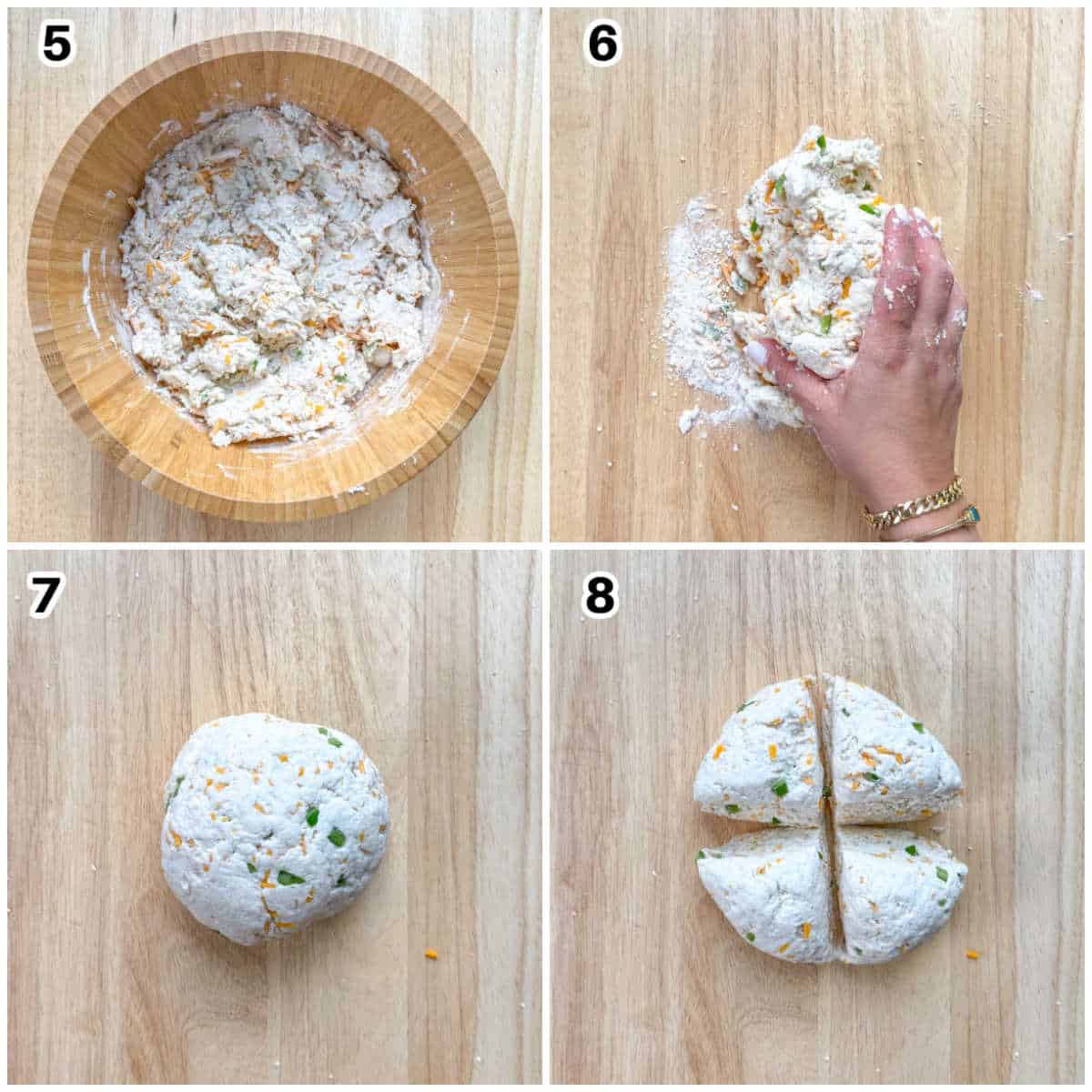 5

6

7

8