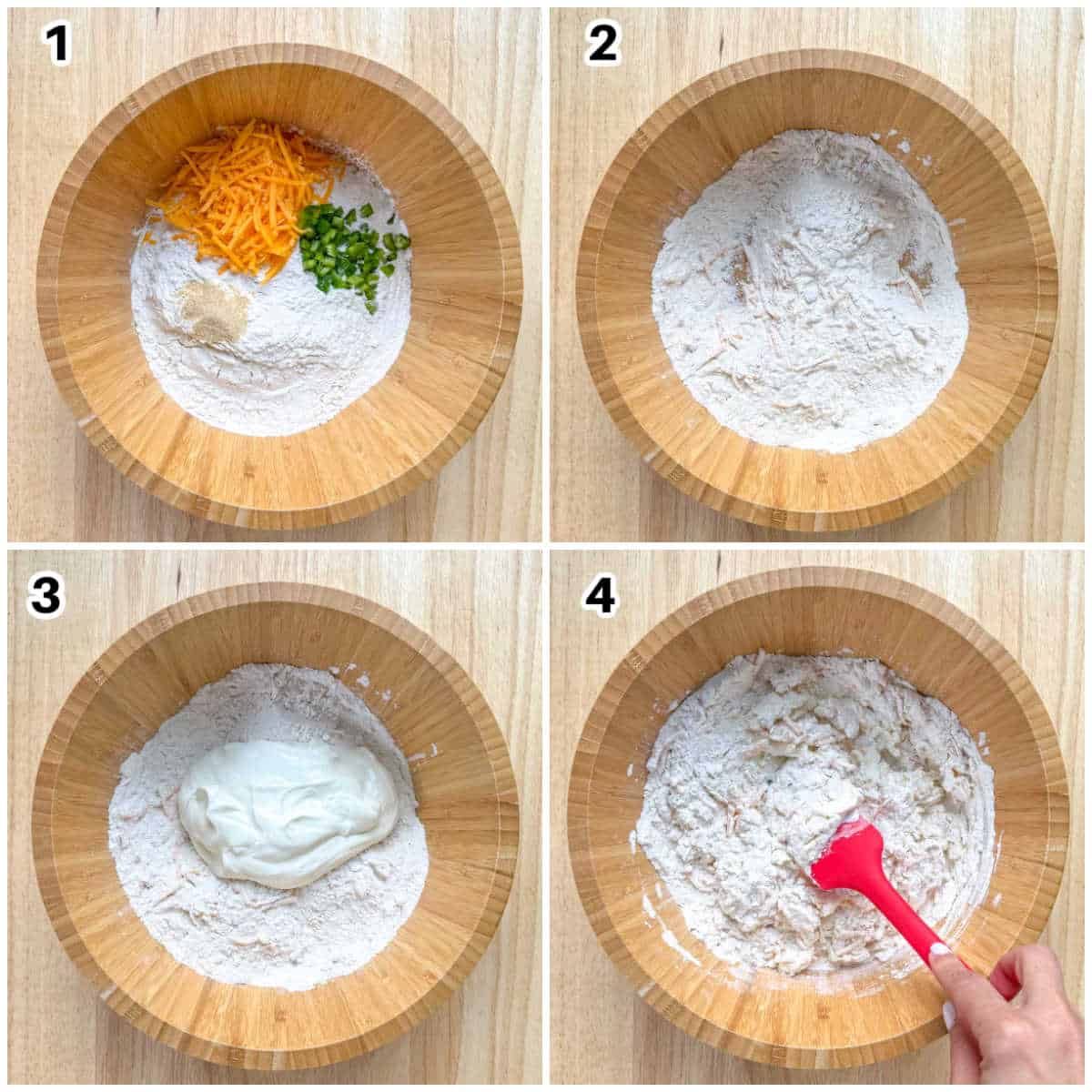 1

2

3

4