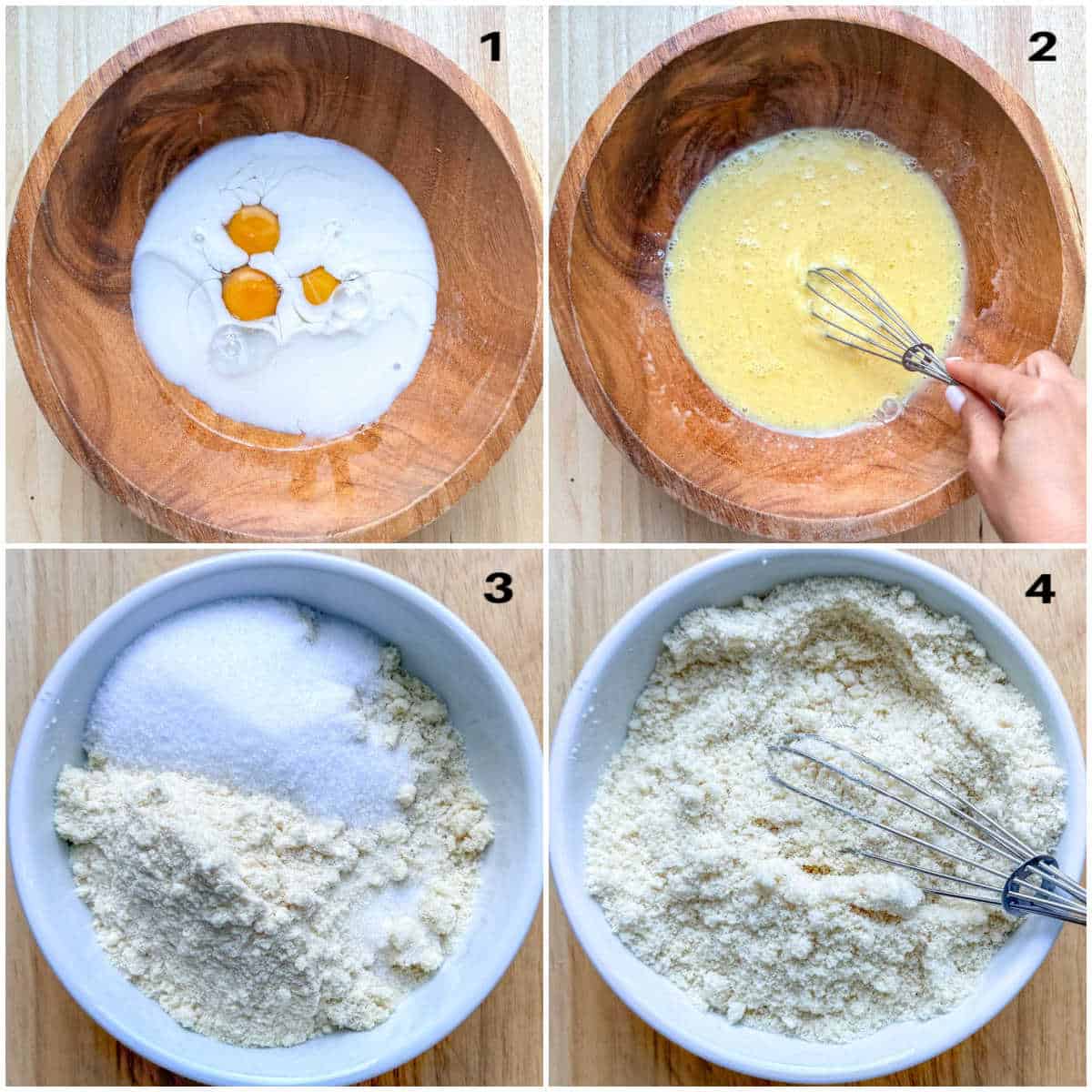 1

2

3

4